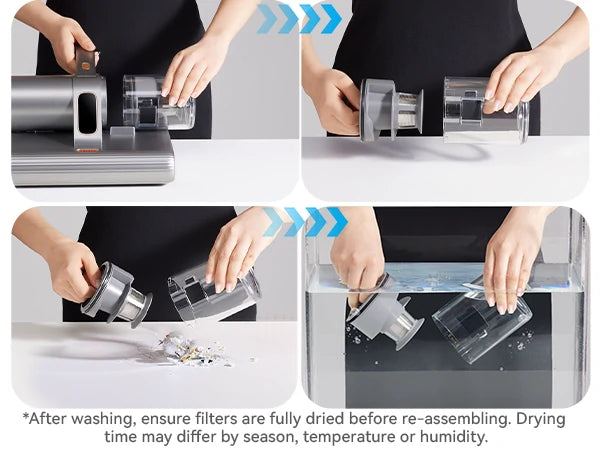 *After washing, ensure filters are fully dried before re-assembling. Drying time may differ by season, temperature or humidity.